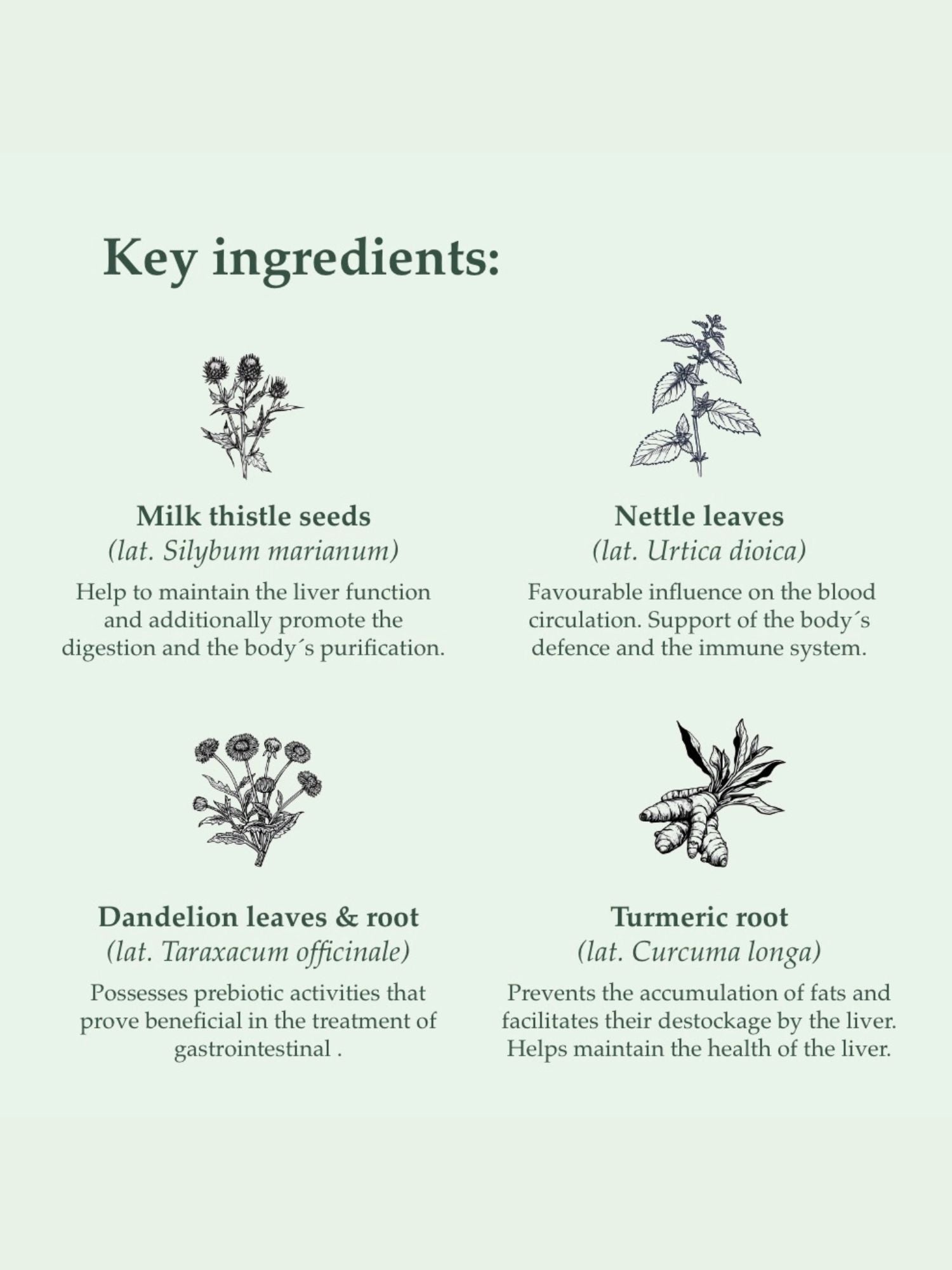 Key ingredients:

Milk thistle seeds
(lat. Silybum marianum)
Help to maintain the liver function and additionally promote the digestion and the body´s purification.

Nettle leaves
(lat. Urtica dioica)
Favourable influence on the blood circulation. Support of the body´s defence and the immune system.

Dandelion leaves & root
(lat. Taraxacum officinale)
Possesses prebiotic activities that prove beneficial in the treatment of gastrointestinal .

Turmeric root
(lat. Curcuma longa)
Prevents the accumulation of fats and facilitates their destockage by the liver. Helps maintain the health of the liver.